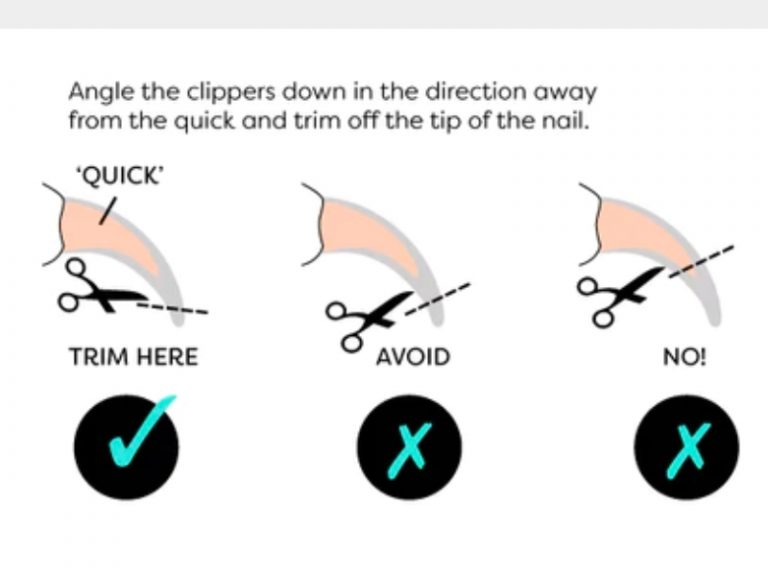 Angle the clippers down in the direction away from the quick and trim off the tip of the nail.

'QUICK'

TRIM HERE

AVOID

NO!